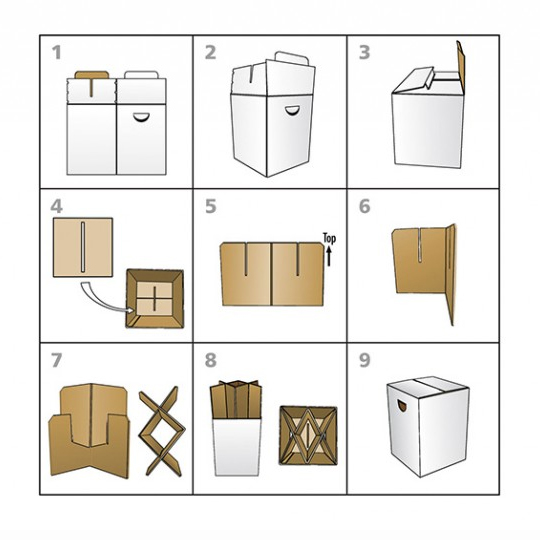 1

2

3

4

5

Top

6

7

8

9